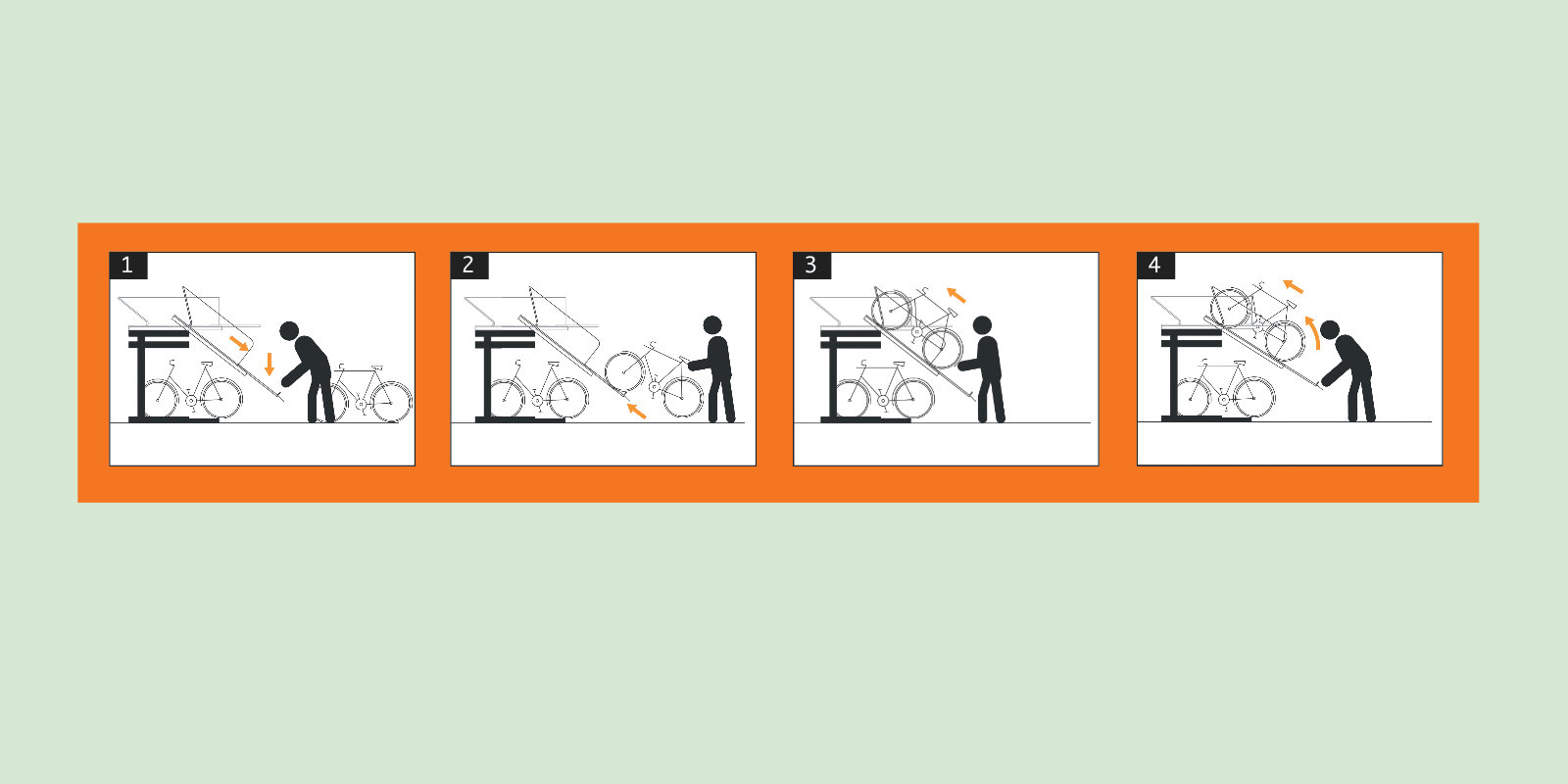 1

2

3

4